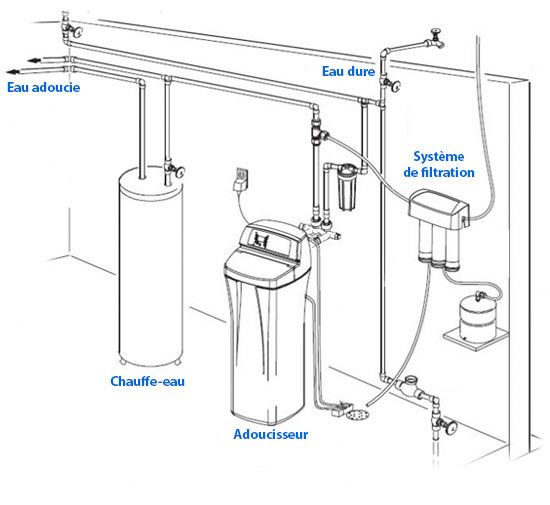 Eau adoucie

Eau dure

Système de filtration

Chauffe-eau

Adoucisseur