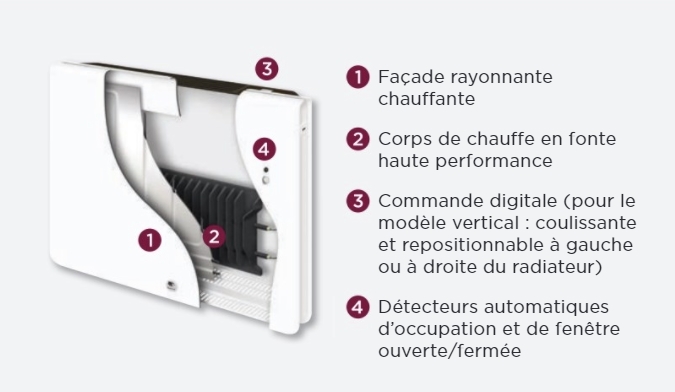 3

4

1

2

1 Façade rayonnante chauffante

2 Corps de chauffe en fonte haute performance

3 Commande digitale (pour le modèle vertical : coulissante et repositionnable à gauche ou à droite du radiateur)

4 Détecteurs automatiques d'occupation et de fenêtre ouverte/fermée