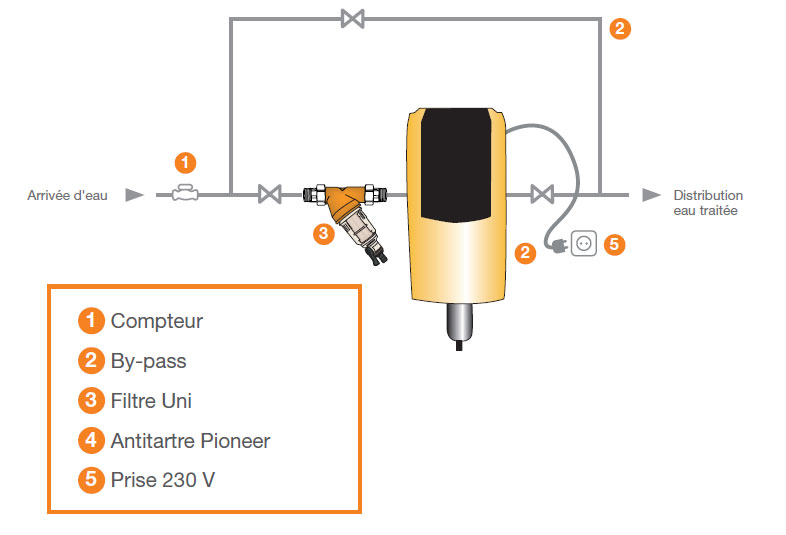 2

1

Arrivée d'eau

Distribution eau traitée

3

2

5

1 Compteur

2 By-pass

3 Filtre Uni

4 Antitartre Pioneer

5 Prise 230 V