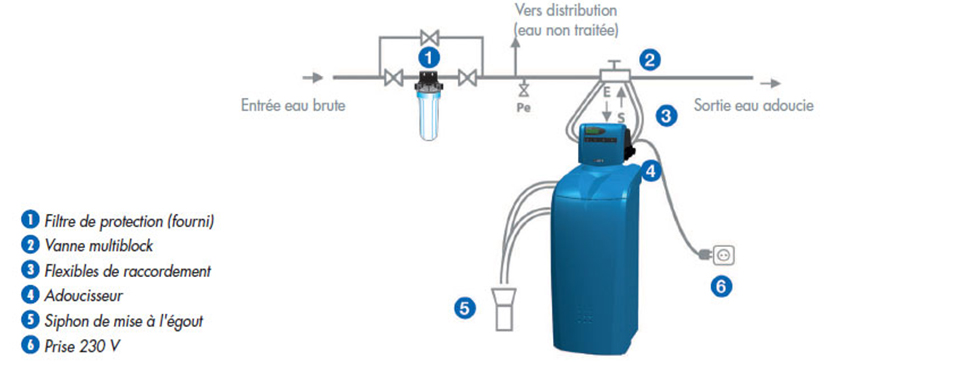 Vers distribution
(eau non traitée)

1

2

Entrée eau brute

Pe

E

S

Sortie eau adoucie

3

4

5

6

1 Filtre de protection (fourni)
2 Vanne multiblock
3 Flexibles de raccordement
4 Adoucisseur
5 Siphon de mise à l'égout
6 Prise 230 V