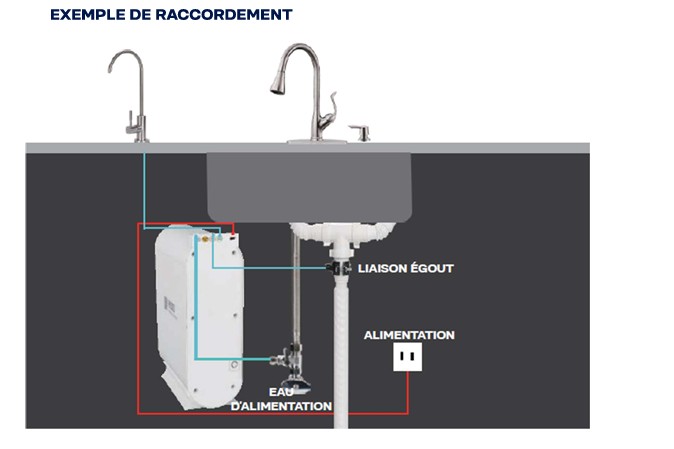 EXEMPLE DE RACCORDEMENT

LIAISON ÉGOUT

ALIMENTATION

EAU D'ALIMENTATION