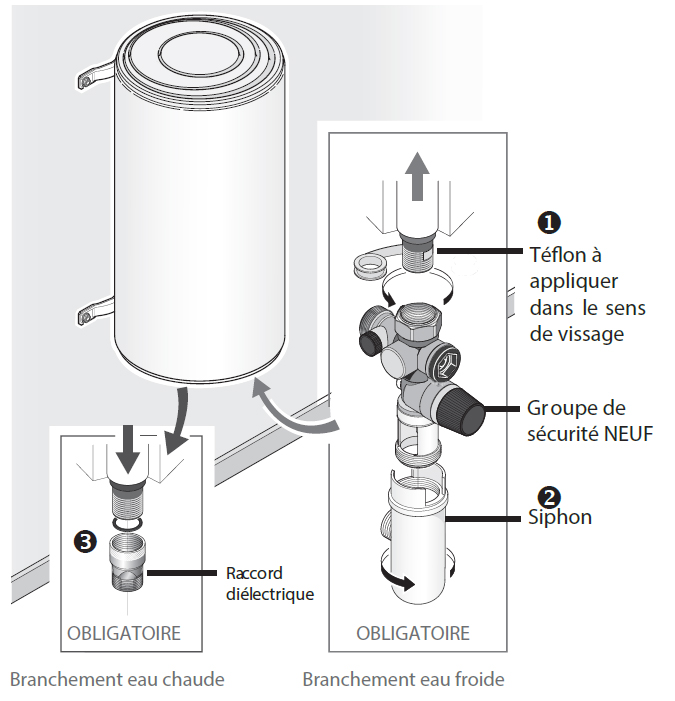 ❶
Téflon à appliquer dans le sens de vissage

Groupe de sécurité NEUF

❷
Siphon

❸
Raccord diélectrique

OBLIGATOIRE

OBLIGATOIRE

Branchement eau chaude

Branchement eau froide