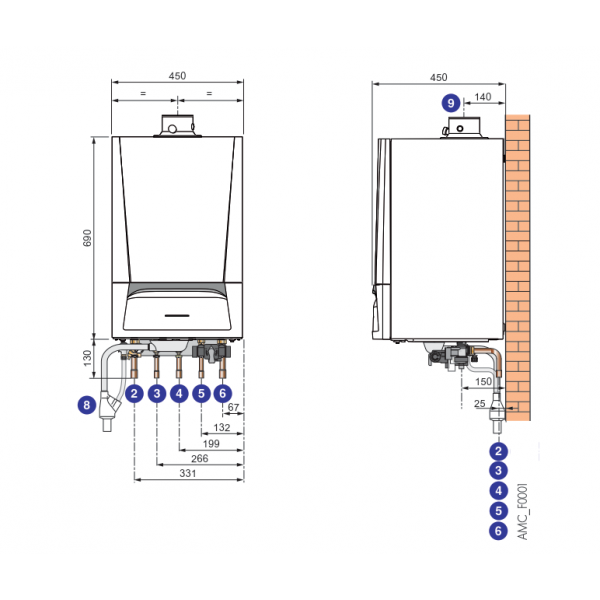 450
=
=
690
130
8
2
3
4
5
6
67
132
199
266
331

450
9
140
150
25
2
3
4
5
6
AMC_F0001